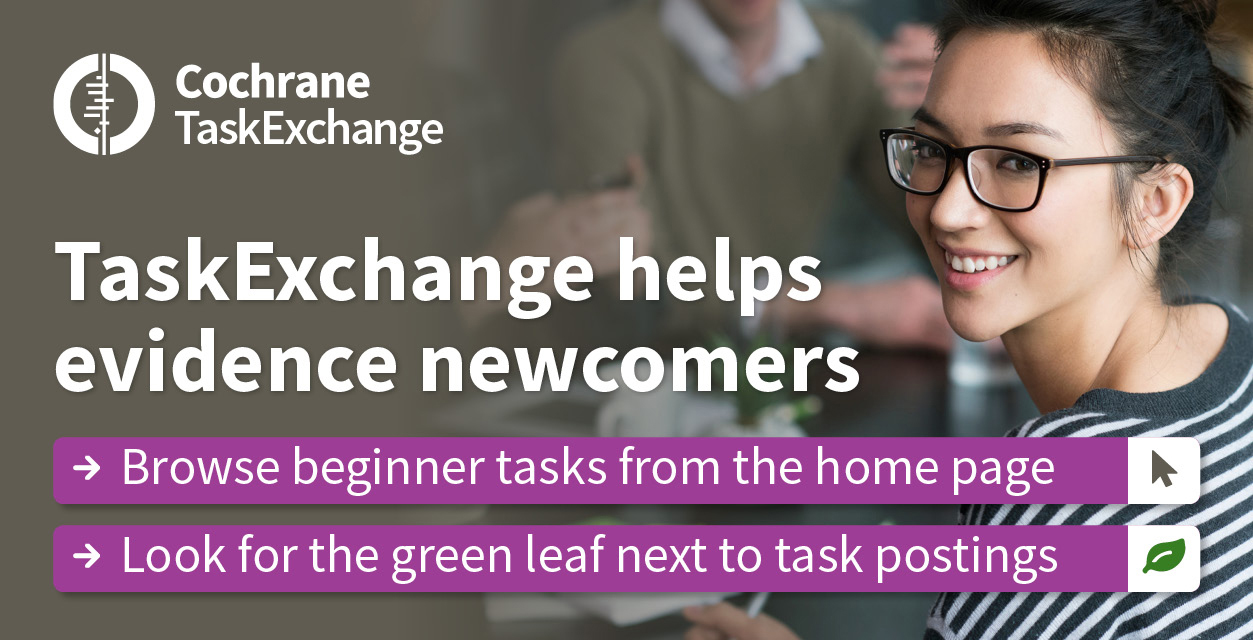 Cochrane TaskExchange

TaskExchange helps evidence newcomers

→ Browse beginner tasks from the home page

→ Look for the green leaf next to task postings